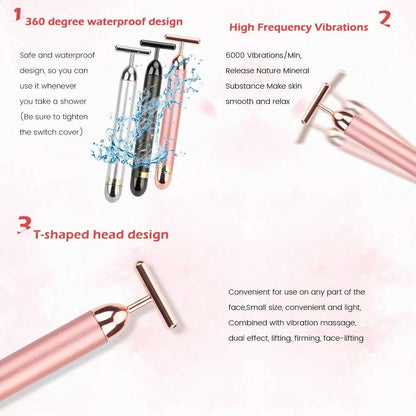 1 360 degree waterproof design

Safe and waterproof design, so you can use it whenever you take a shower (Be sure to tighten the switch cover)

High Frequency Vibrations 2

6000 Vibrations/Min, Release Nature Mineral Substance Make skin smooth and relax

3 T-shaped head design

Convenient for use on any part of the face,Small size, convenient and light, Combined with vibration massage, dual effect, lifting, firming, face-lifting